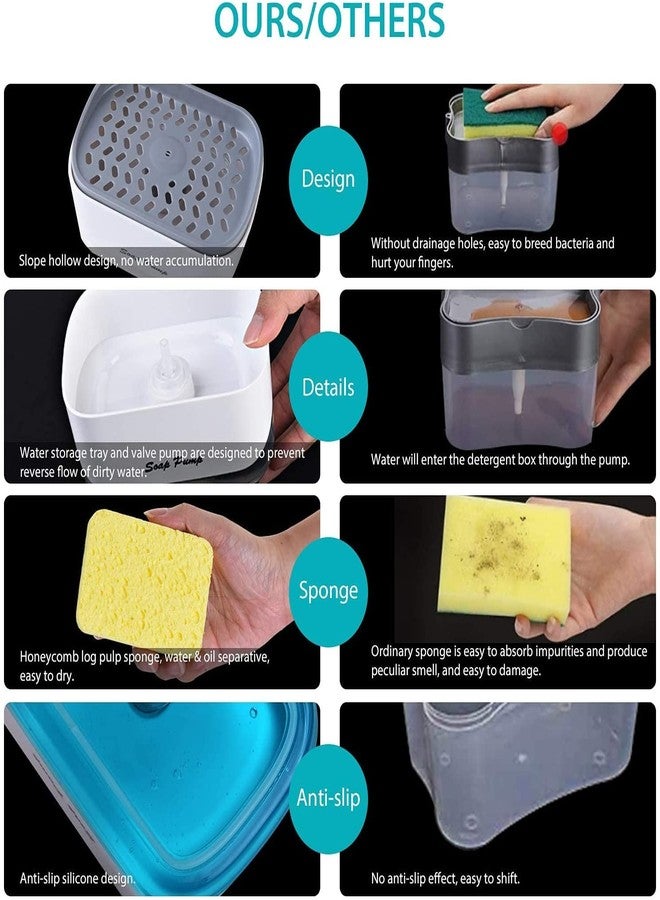 OURS/OTHERS

Slope hollow design, no water accumulation.

Design

Without drainage holes, easy to breed bacteria and hurt your fingers.

Water storage tray and valve pump are designed to prevent reverse flow of dirty water.

Soap Pump

Details

Water will enter the detergent box through the pump.

Honeycomb log pulp sponge, water & oil separative, easy to dry.

Sponge

Ordinary sponge is easy to absorb impurities and produce peculiar smell, and easy to damage.

Anti-slip silicone design.

Anti-slip

No anti-slip effect, easy to shift.